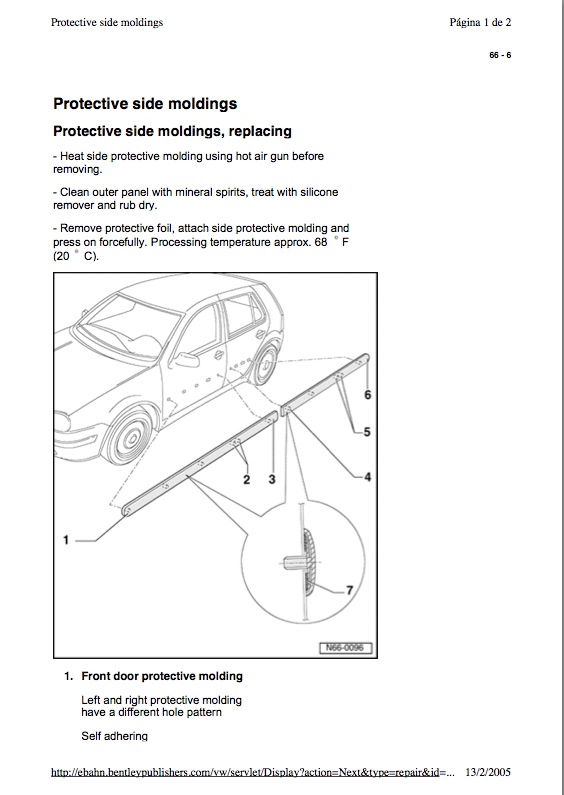 Protective side moldings

Página 1 de 2

66 - 6

Protective side moldings

Protective side moldings, replacing

- Heat side protective molding using hot air gun before removing.

- Clean outer panel with mineral spirits, treat with silicone remover and rub dry.

- Remove protective foil, attach side protective molding and press on forcefully. Processing temperature approx. 68 ° F (20 ° C).

1

2

3

4

5

6

7

N66-0096

1. Front door protective molding

Left and right protective molding have a different hole pattern

Self adhering

http://ebahn.bentleypublishers.com/vw/servlet/Display?action=Next&type=repair&id=... 13/2/2005